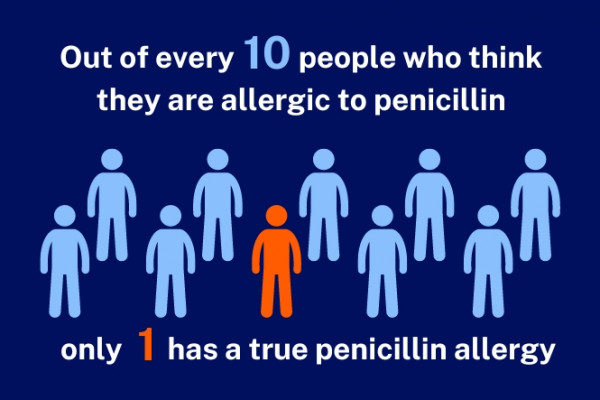 Out of every 10 people who think they are allergic to penicillin

only 1 has a true penicillin allergy