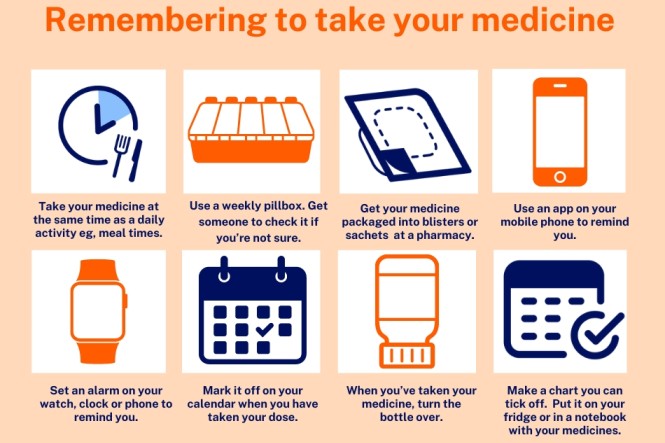 Remembering to take your medicine

Take your medicine at the same time as a daily activity eg, meal times.

Use a weekly pillbox. Get someone to check it if you're not sure.

Get your medicine packaged into blisters or sachets at a pharmacy.

Use an app on your mobile phone to remind you.

Set an alarm on your watch, clock or phone to remind you.

Mark it off on your calendar when you have taken your dose.

When you've taken your medicine, turn the bottle over.

Make a chart you can tick off. Put it on your fridge or in a notebook with your medicines.