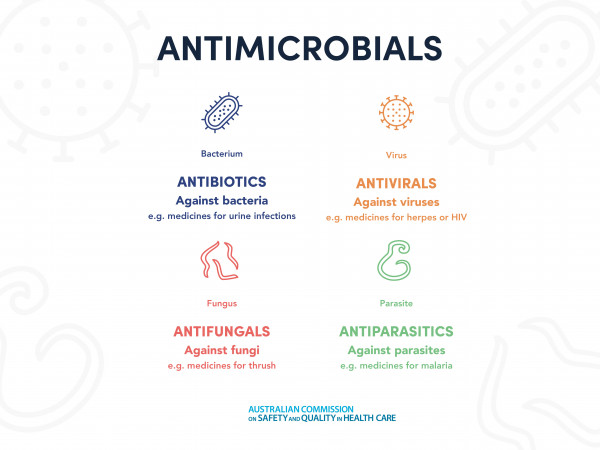 ANTIMICROBIALS

Bacterium

ANTIBIOTICS
Against bacteria
e.g. medicines for urine infections

Virus

ANTIVIRALS
Against viruses
e.g. medicines for herpes or HIV

Fungus

ANTIFUNGALS
Against fungi
e.g. medicines for thrush

Parasite

ANTIPARASITICS
Against parasites
e.g. medicines for malaria

AUSTRALIAN COMMISSION ON SAFETY AND QUALITY IN HEALTH CARE