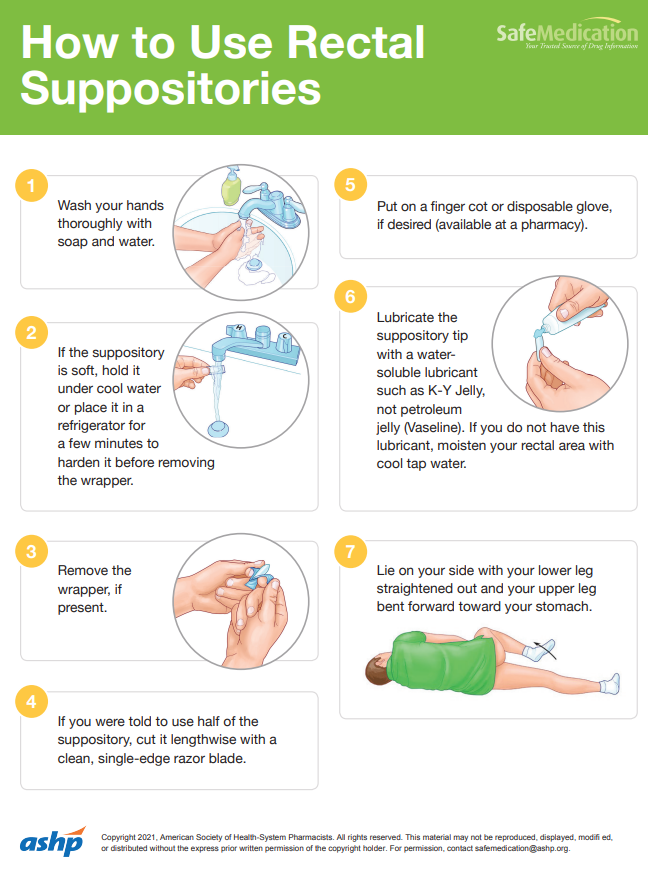 How to Use Rectal Suppositories

SafeMedication
Your Trusted Source of Drug Information

1
Wash your hands thoroughly with soap and water.

2
If the suppository is soft, hold it under cool water or place it in a refrigerator for a few minutes to harden it before removing the wrapper.

3
Remove the wrapper, if present.

4
If you were told to use half of the suppository, cut it lengthwise with a clean, single-edge razor blade.

5
Put on a finger cot or disposable glove, if desired (available at a pharmacy).

6
Lubricate the suppository tip with a water-soluble lubricant such as K-Y Jelly, not petroleum jelly (Vaseline). If you do not have this lubricant, moisten your rectal area with cool tap water.

7
Lie on your side with your lower leg straightened out and your upper leg bent forward toward your stomach.

ashp
Copyright 2021, American Society of Health-System Pharmacists. All rights reserved. This material may not be reproduced, displayed, modifi ed, or distributed without the express prior written permission of the copyright holder. For permission, contact safemedication@ashp.org.